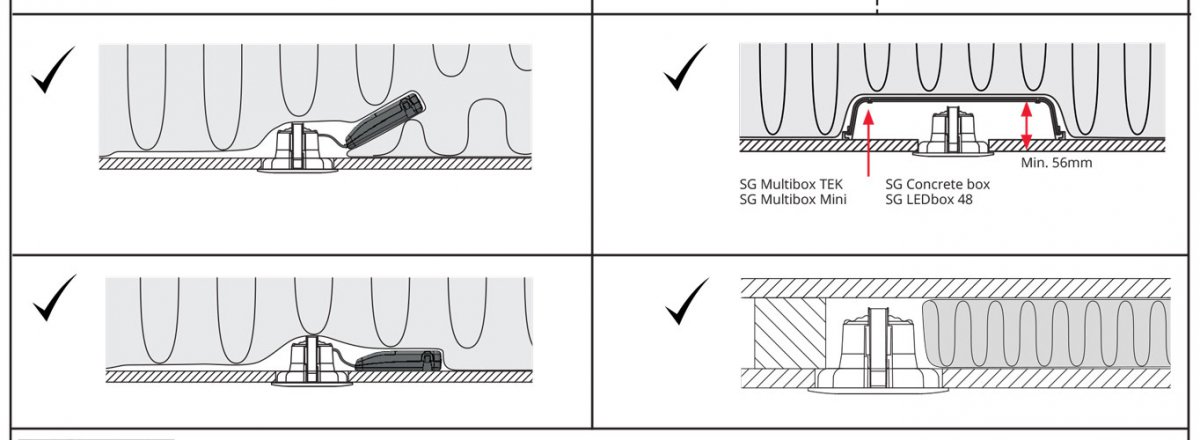 ✓

✓

Min. 56mm

SG Multibox TEK
SG Multibox Mini

SG Concrete box
SG LEDbox 48

✓

✓