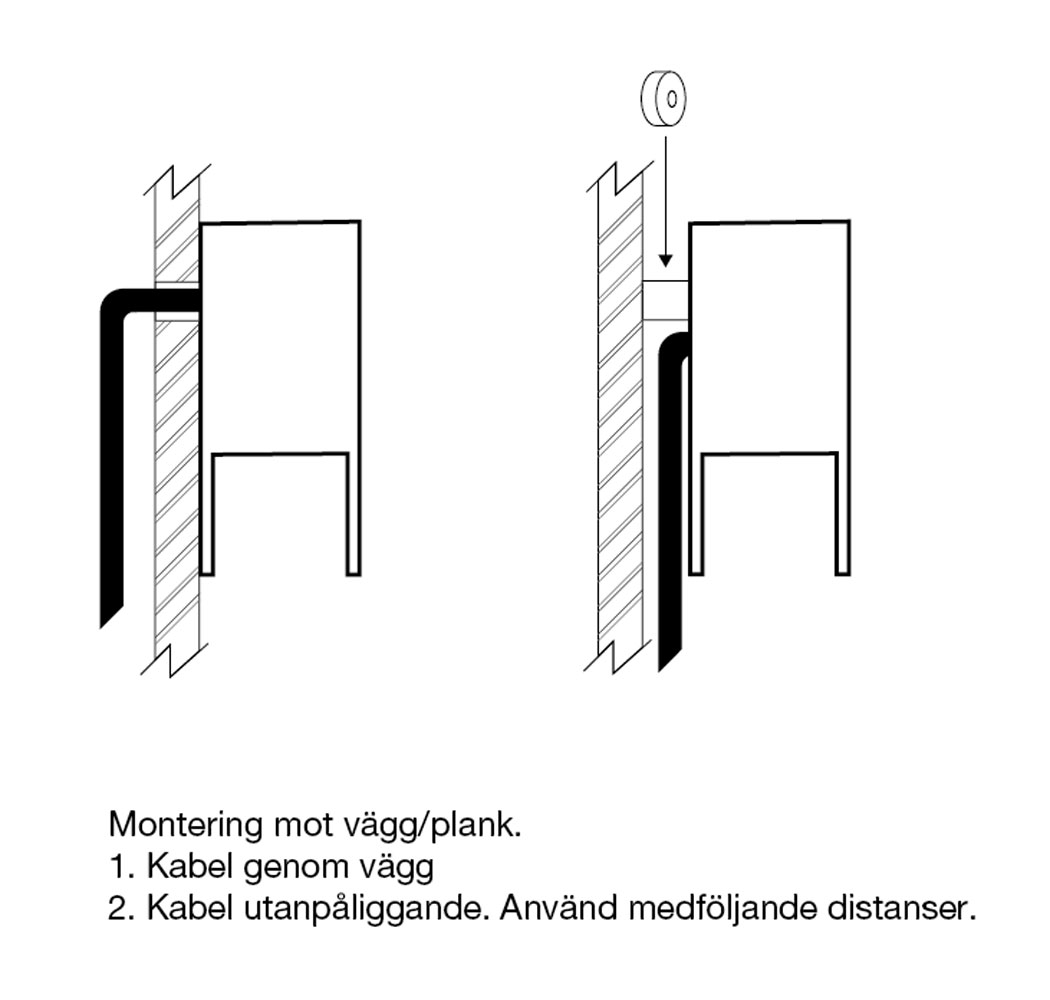 Montering mot vägg/plank.
1. Kabel genom vägg
2. Kabel utanpåliggande. Använd medföljande distanser.