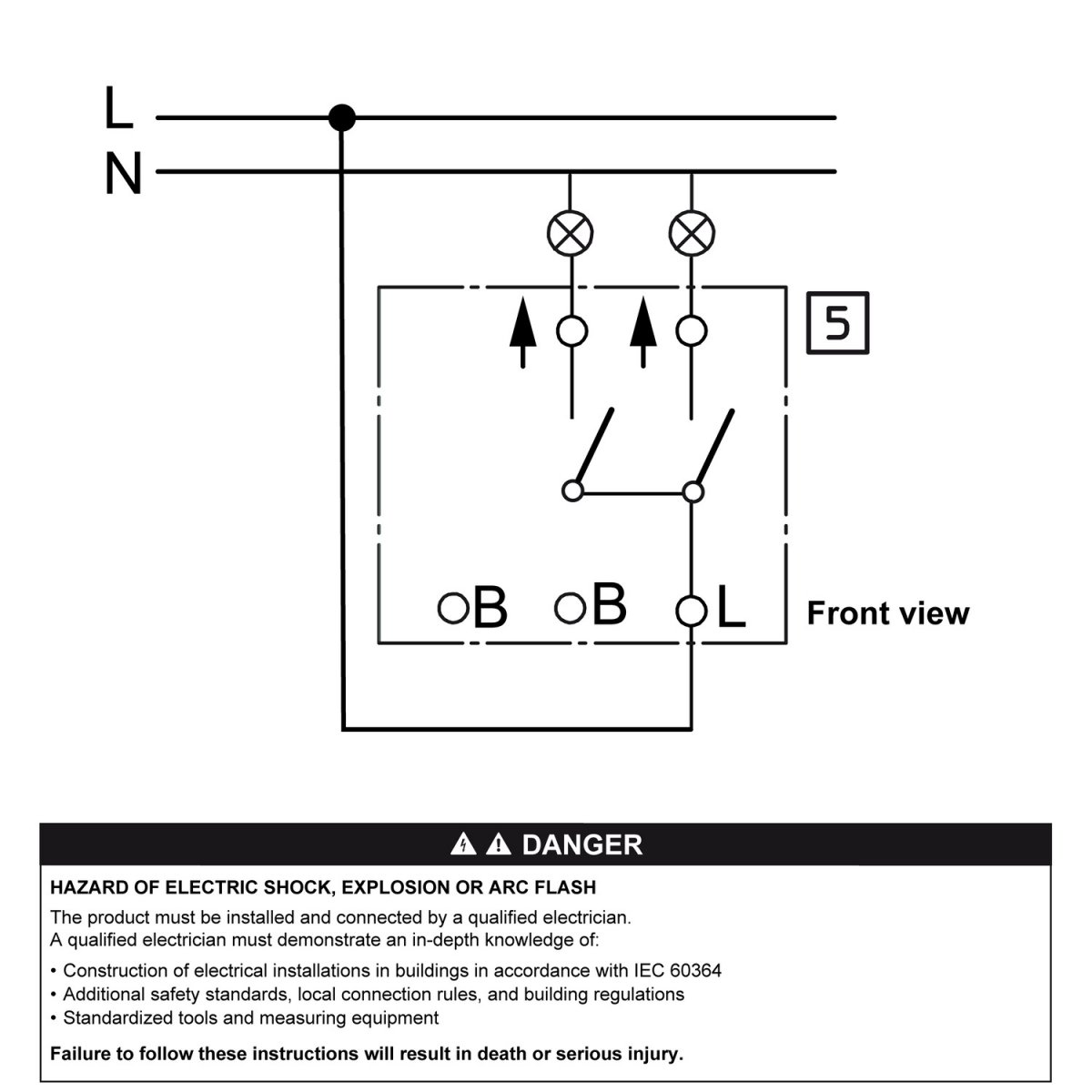 L
N
5
B B L
Front view

DANGER

HAZARD OF ELECTRIC SHOCK, EXPLOSION OR ARC FLASH

The product must be installed and connected by a qualified electrician.
A qualified electrician must demonstrate an in-depth knowledge of:

• Construction of electrical installations in buildings in accordance with IEC 60364
• Additional safety standards, local connection rules, and building regulations
• Standardized tools and measuring equipment

Failure to follow these instructions will result in death or serious injury.