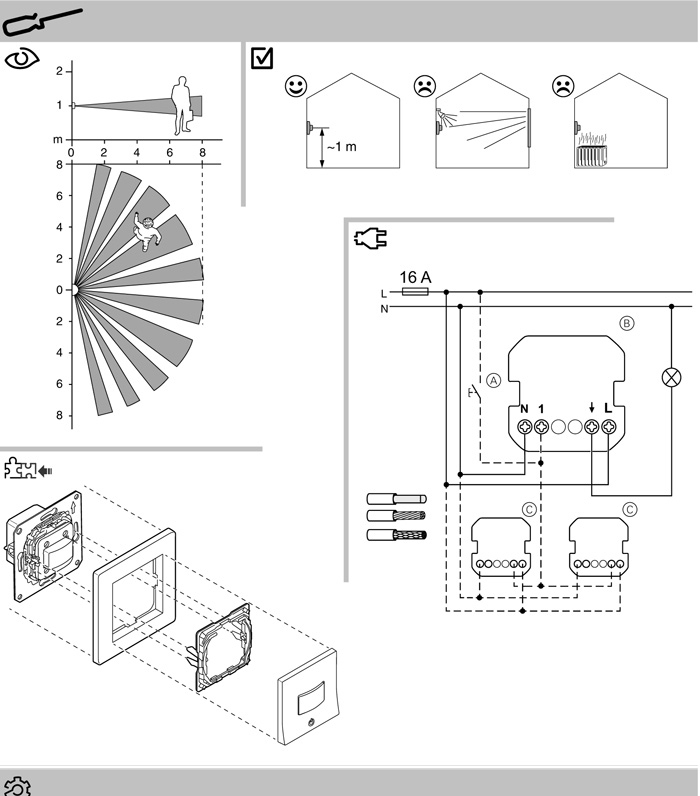 2
1
m
0 2 4 6 8
8
6
4
2
0
2
4
6
8

~1 m

16 A
L
N
B
A
N 1 L
C
C