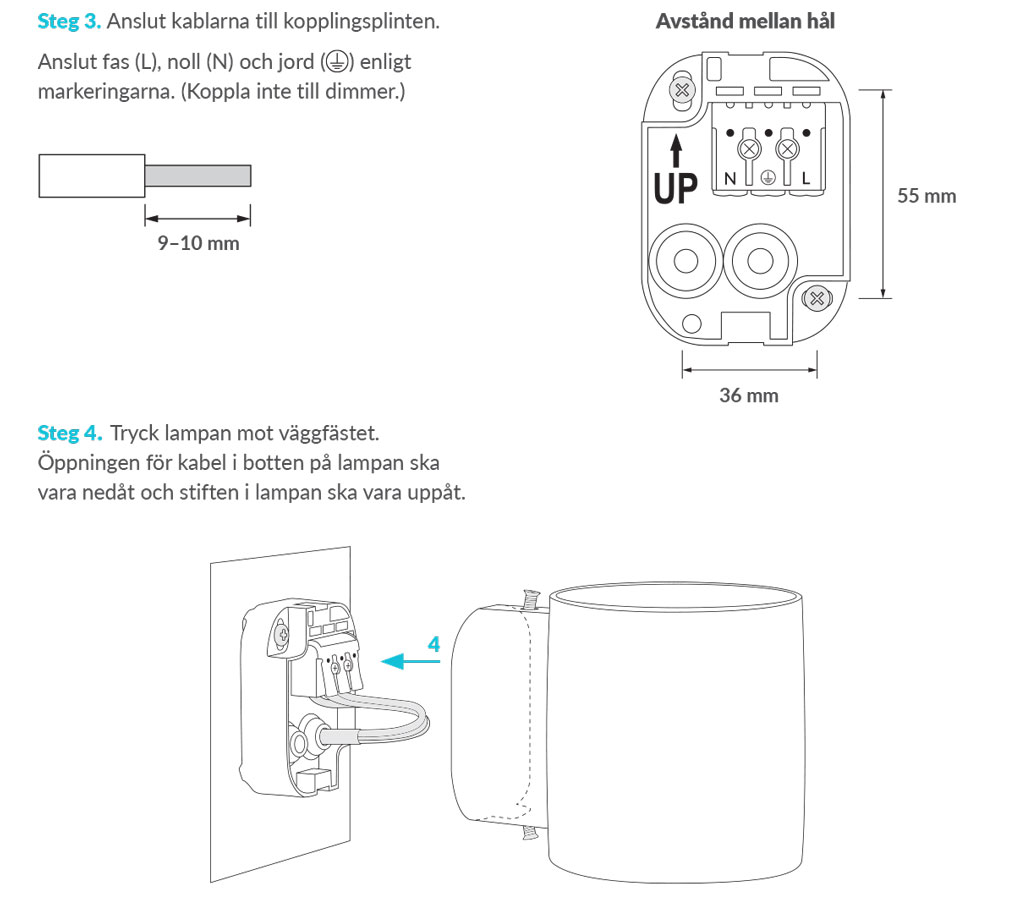 Steg 3. Anslut kablarna till kopplingsplinten.

Anslut fas (L), noll (N) och jord (⏚) enligt markeringarna. (Koppla inte till dimmer.)

9–10 mm

Avstånd mellan hål

UP

N ⏚ L

55 mm

36 mm

Steg 4. Tryck lampan mot väggfästet. Öppningen för kabel i botten på lampan ska vara nedåt och stiften i lampan ska vara uppåt.

4