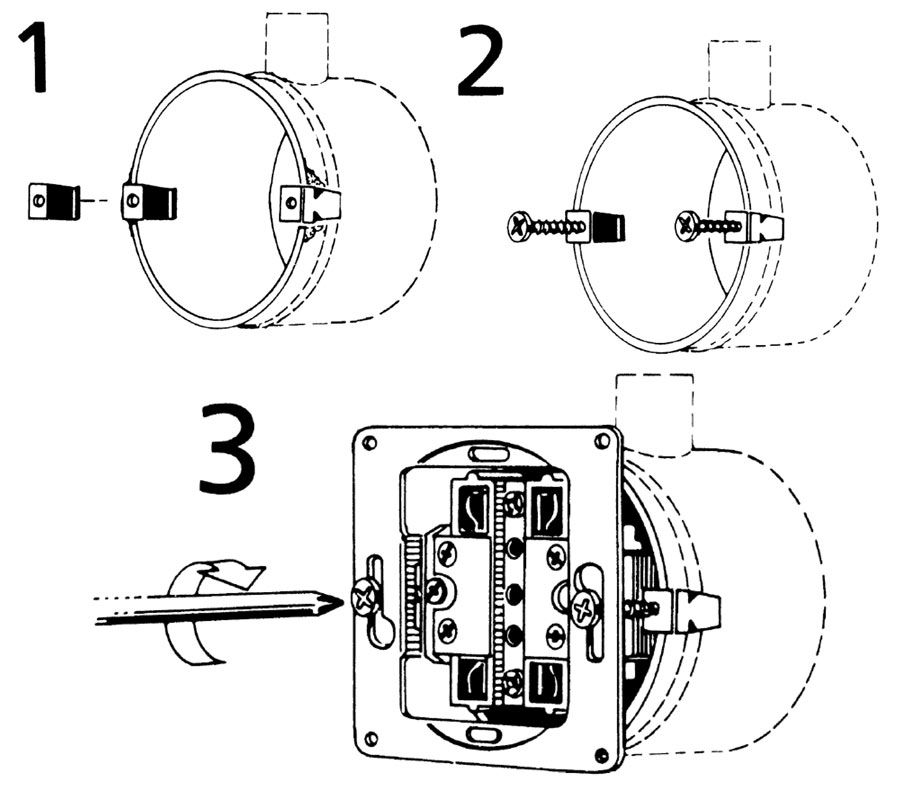 1
2
3