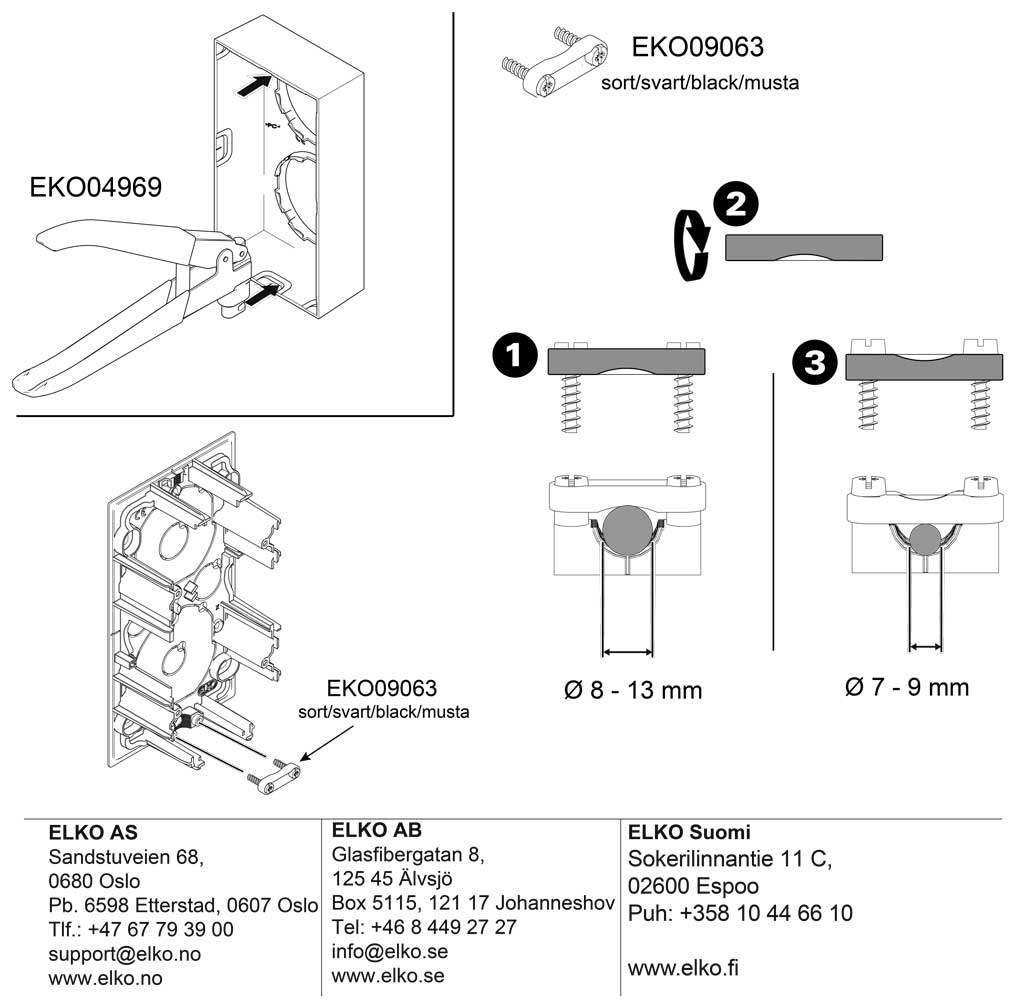 EKO04969

EKO09063
sort/svart/black/musta

2

1

3

Ø 8 - 13 mm

Ø 7 - 9 mm

EKO09063
sort/svart/black/musta

ELKO AS
Sandstuveien 68,
0680 Oslo
Pb. 6598 Etterstad, 0607 Oslo
Tlf.: +47 67 79 39 00
support@elko.no
www.elko.no

ELKO AB
Glasfibergatan 8,
125 45 Älvsjö
Box 5115, 121 17 Johanneshov
Tel: +46 8 449 27 27
info@elko.se
www.elko.se

ELKO Suomi
Sokerilinnantie 11 C,
02600 Espoo
Puh: +358 10 44 66 10

www.elko.fi